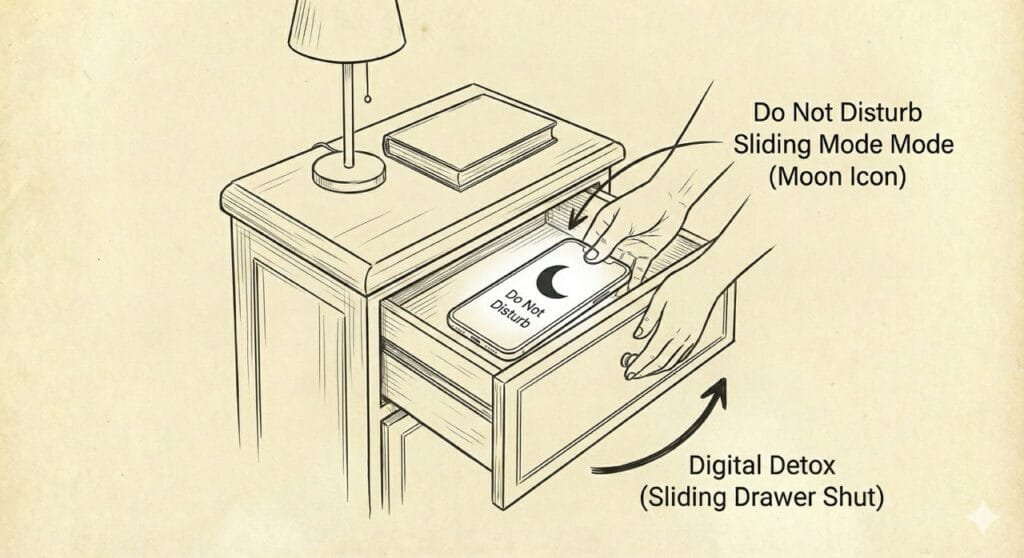 Do Not Disturb
Sliding Mode Mode
(Moon Icon)

Do Not Disturb

Digital Detox
(Sliding Drawer Shut)